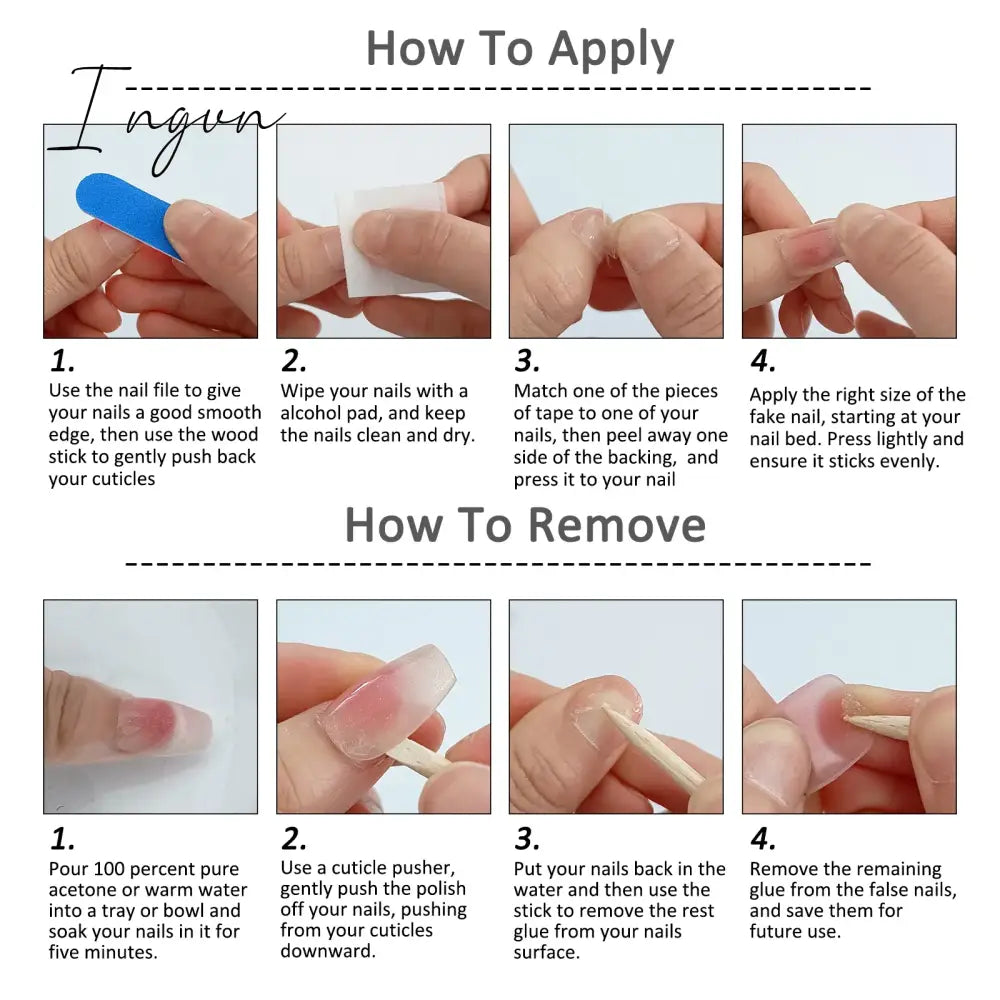 How To Apply

Ingvn

1.
Use the nail file to give your nails a good smooth edge, then use the wood stick to gently push back your cuticles

2.
Wipe your nails with a alcohol pad, and keep the nails clean and dry.

3.
Match one of the pieces of tape to one of your nails, then peel away one side of the backing, and press it to your nail

4.
Apply the right size of the fake nail, starting at your nail bed. Press lightly and ensure it sticks evenly.

How To Remove

1.
Pour 100 percent pure acetone or warm water into a tray or bowl and soak your nails in it for five minutes.

2.
Use a cuticle pusher, gently push the polish off your nails, pushing from your cuticles downward.

3.
Put your nails back in the water and then use the stick to remove the rest glue from your nails surface.

4.
Remove the remaining glue from the false nails, and save them for future use.